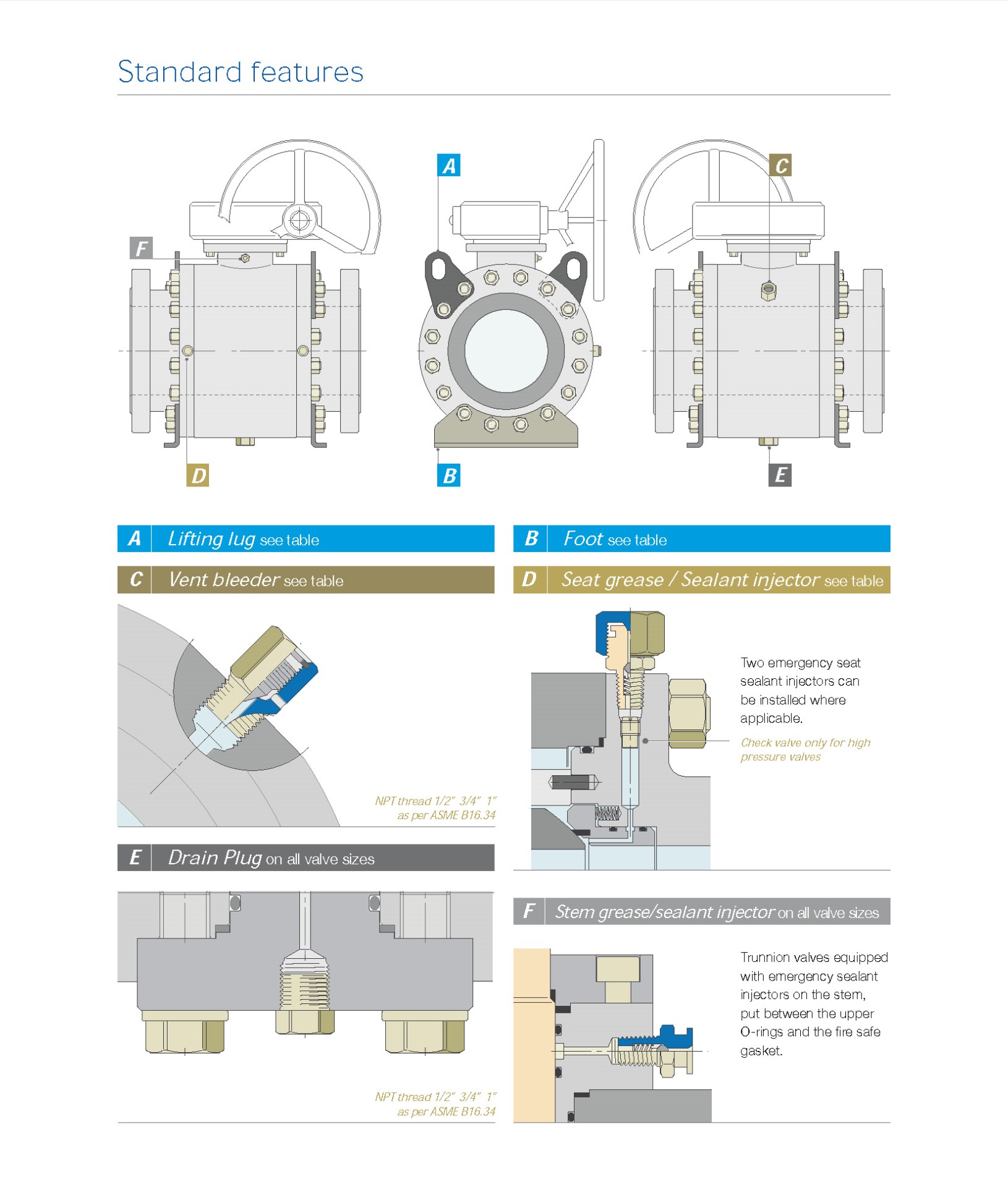 Standard features

F

A

C

D

B

E

A Lifting lug see table

B Foot see table

C Vent bleeder see table

D Seat grease / Sealant injector see table

NPT thread 1/2" 3/4" 1"
as per ASME B16.34

Two emergency seat sealant injectors can be installed where applicable.

Check valve only for high pressure valves

E Drain Plug on all valve sizes

NPT thread 1/2" 3/4" 1"
as per ASME B16.34

F Stem grease/sealant injector on all valve sizes

Trunnion valves equipped with emergency sealant injectors on the stem, put between the upper O-rings and the fire safe gasket.